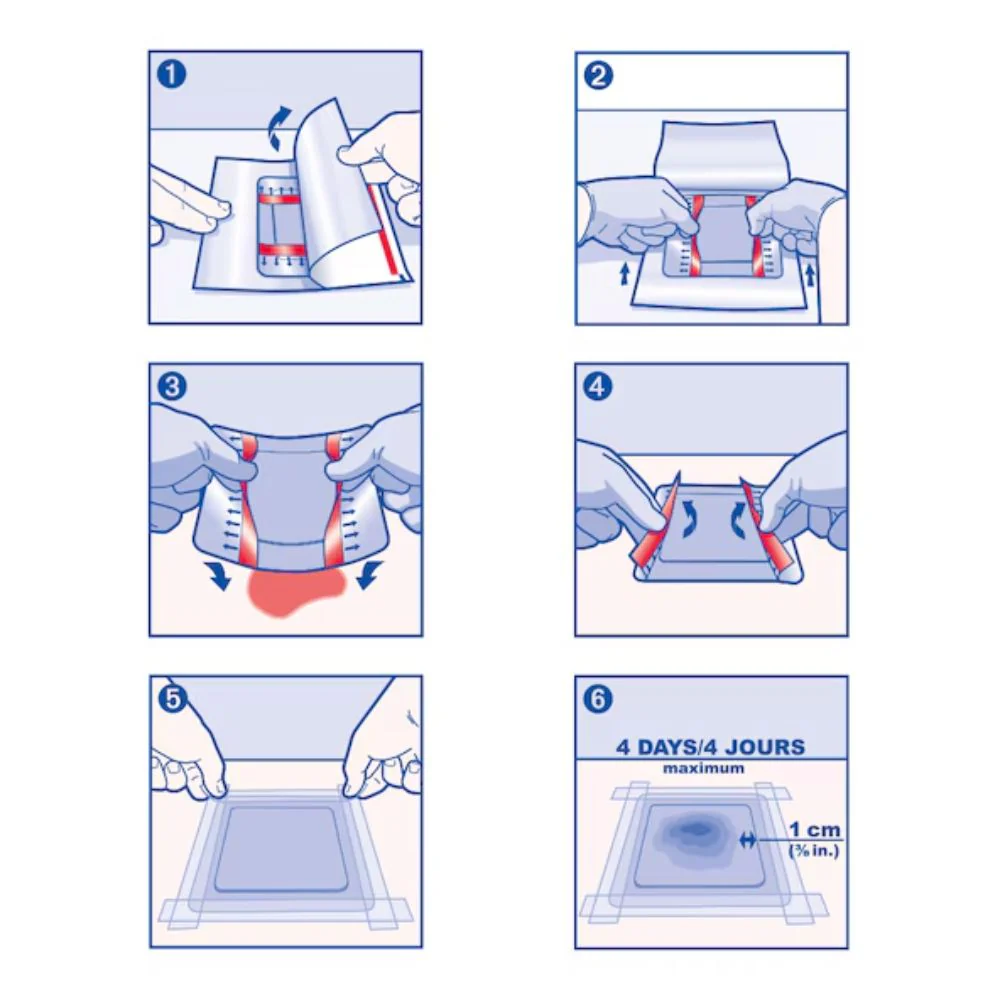 1

2

3

4

5

6

4 DAYS/4 JOURS
maximum

1 cm
(⅜ in.)